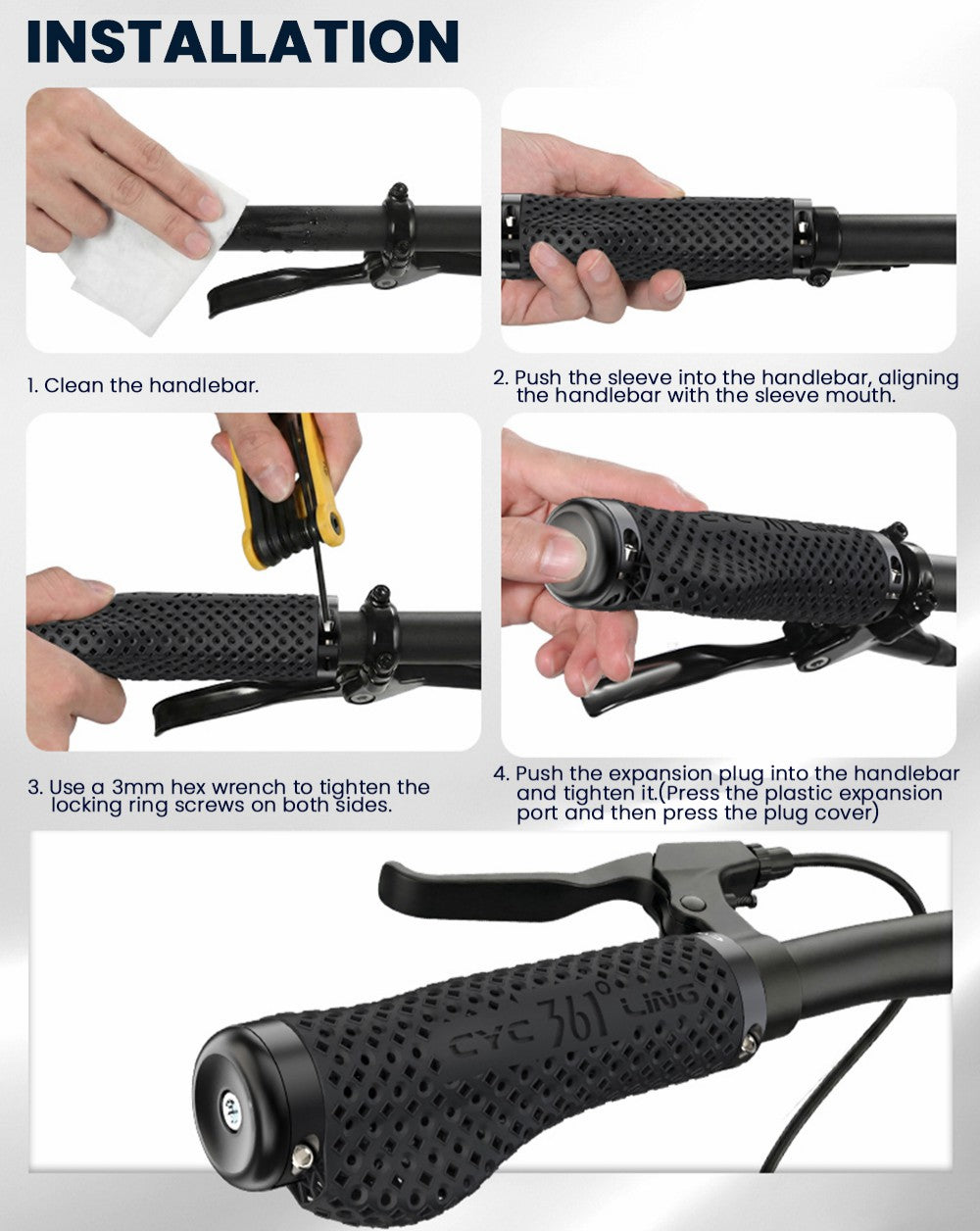 INSTALLATION

1. Clean the handlebar.

2. Push the sleeve into the handlebar, aligning the handlebar with the sleeve mouth.

3. Use a 3mm hex wrench to tighten the locking ring screws on both sides.

4. Push the expansion plug into the handlebar and tighten it.(Press the plastic expansion port and then press the plug cover)

CYC 361° LING